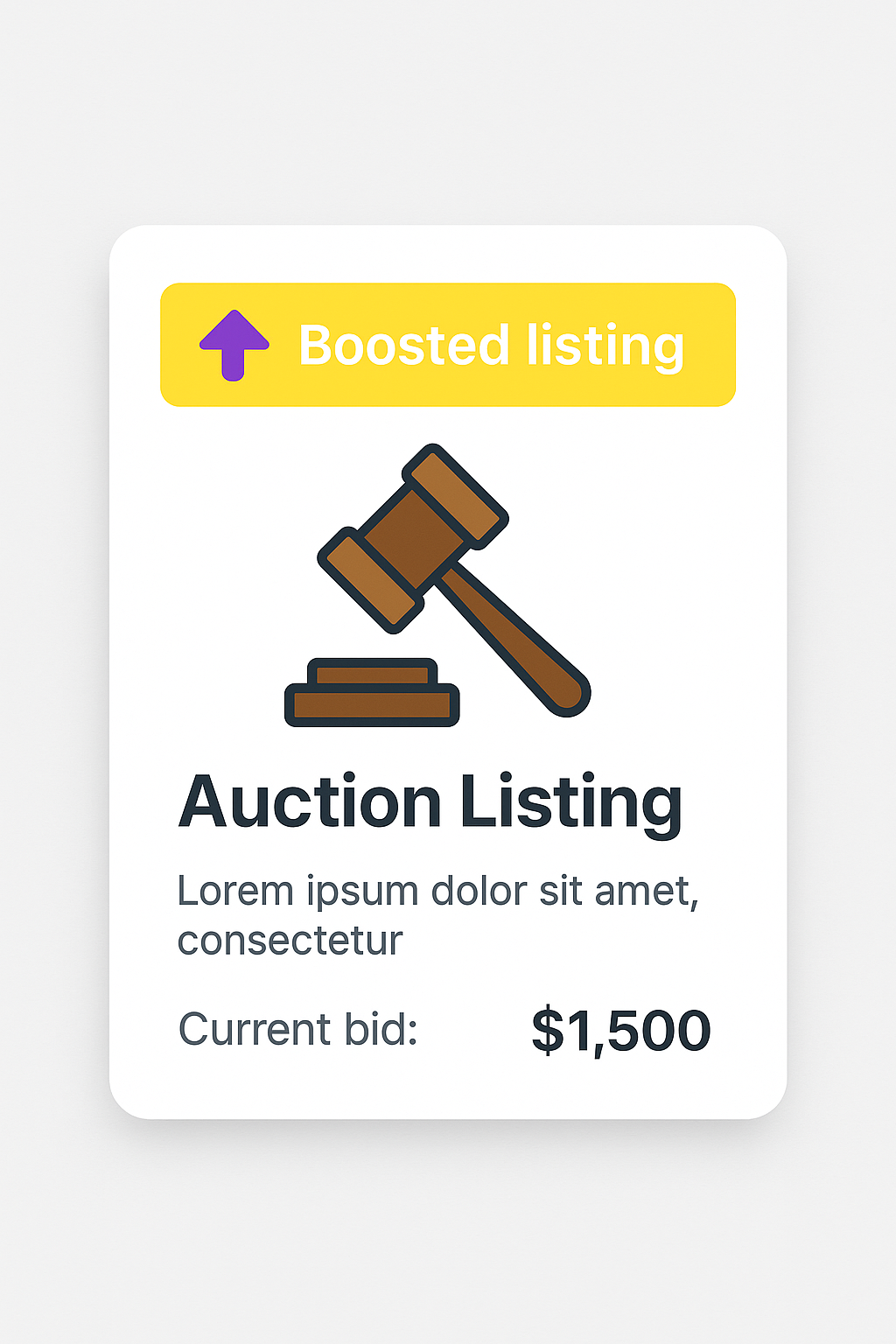 Boosted listing

Auction Listing

Lorem ipsum dolor sit amet, consectetur

Current bid: $1,500